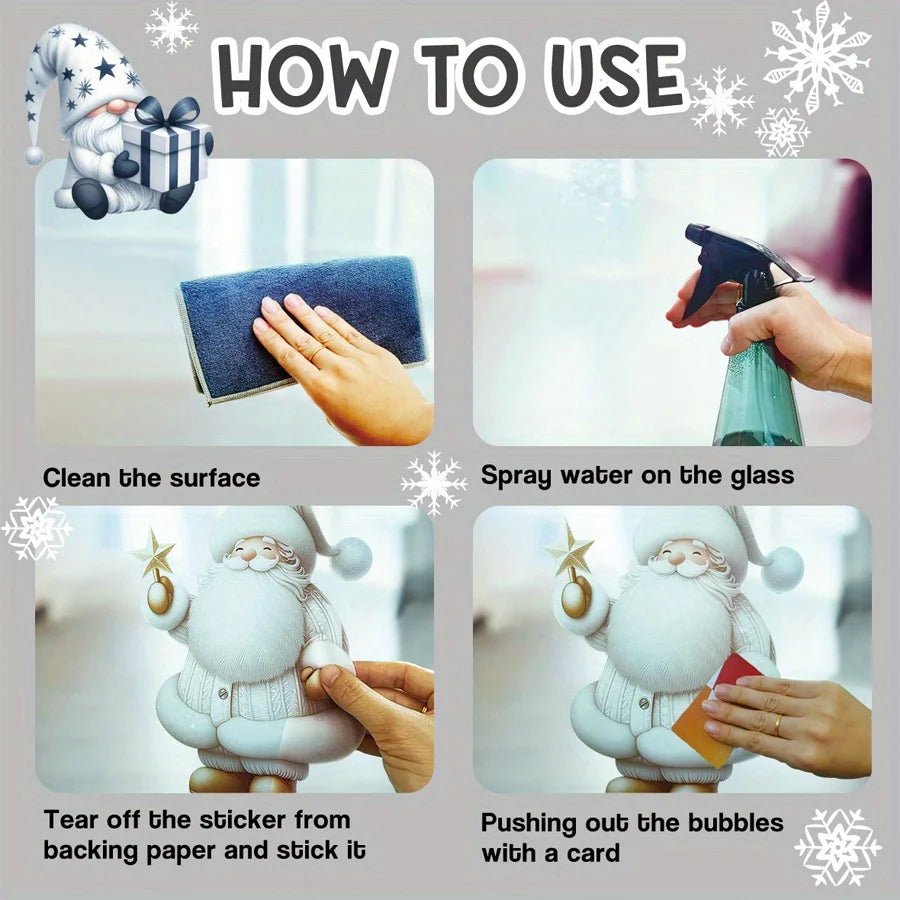 HOW TO USE

Clean the surface

Spray water on the glass

Tear off the sticker from backing paper and stick it

Pushing out the bubbles with a card